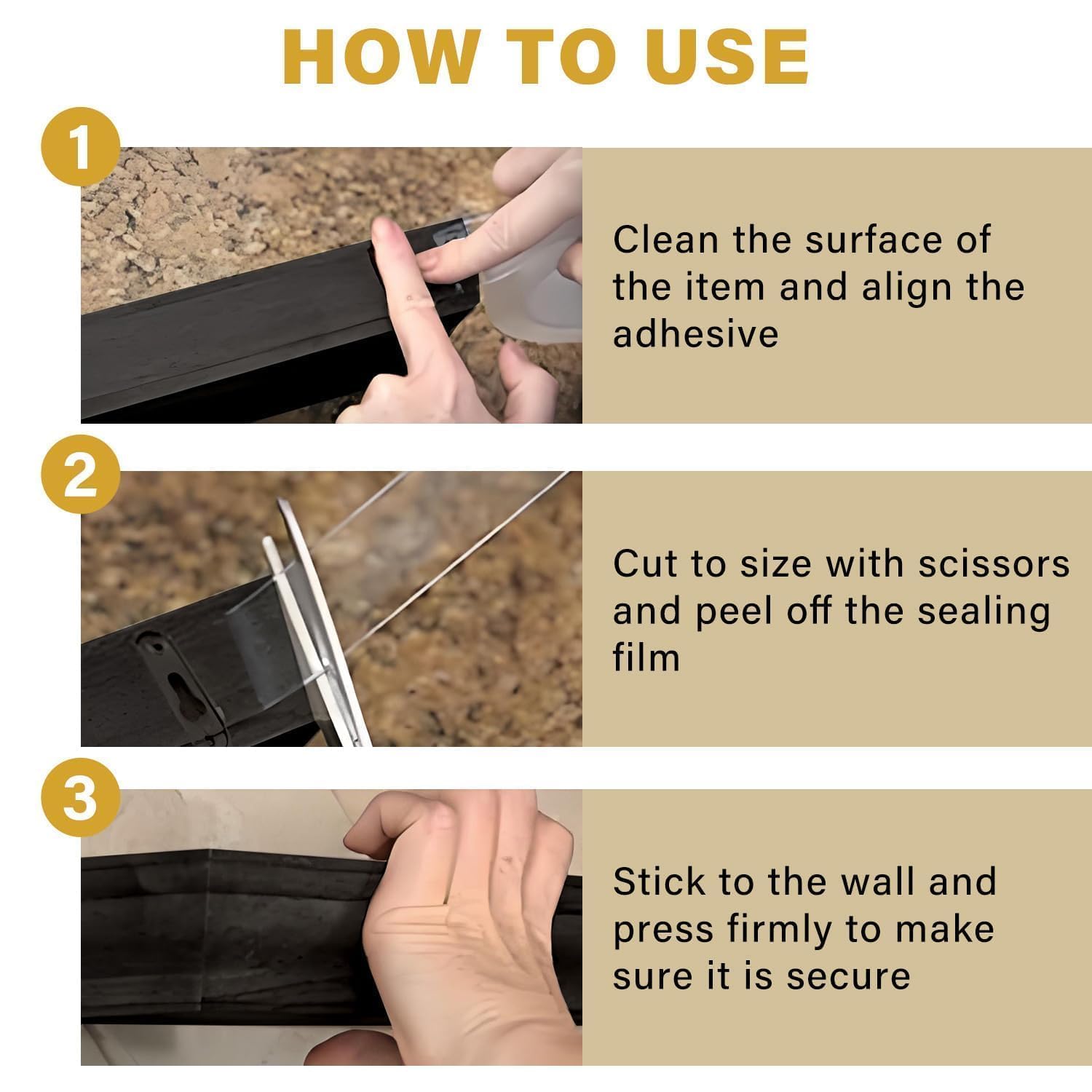 HOW TO USE

1

Clean the surface of the item and align the adhesive

2

Cut to size with scissors and peel off the sealing film

3

Stick to the wall and press firmly to make sure it is secure