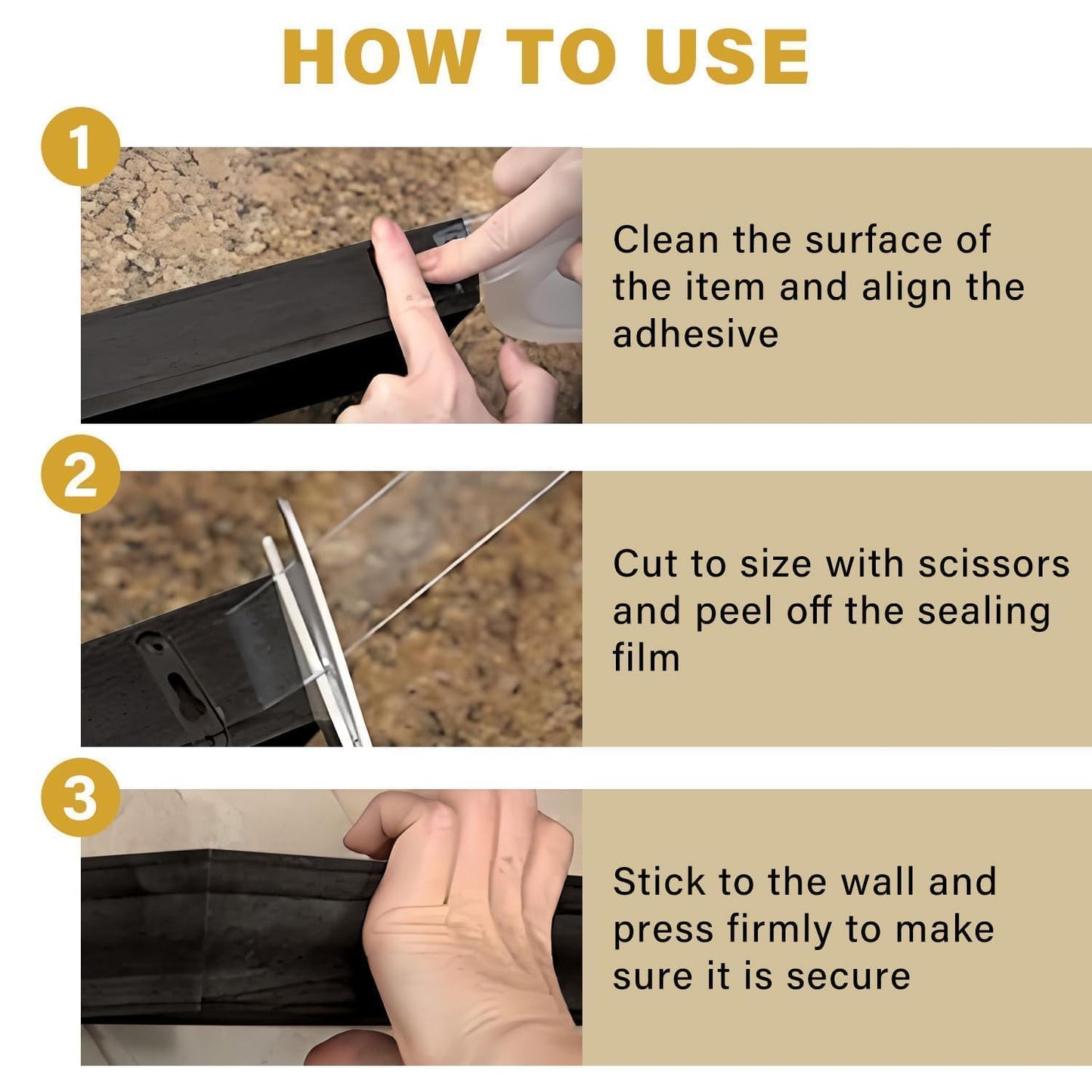 HOW TO USE

1

Clean the surface of the item and align the adhesive

2

Cut to size with scissors and peel off the sealing film

3

Stick to the wall and press firmly to make sure it is secure