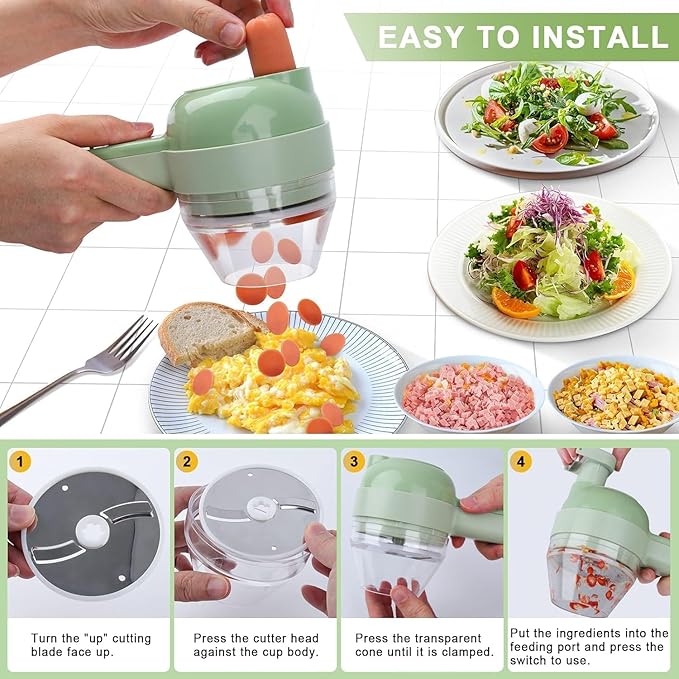 EASY TO INSTALL

1

Turn the "up" cutting blade face up.

2

Press the cutter head against the cup body.

3

Press the transparent cone until it is clamped.

4

Put the ingredients into the feeding port and press the switch to use.