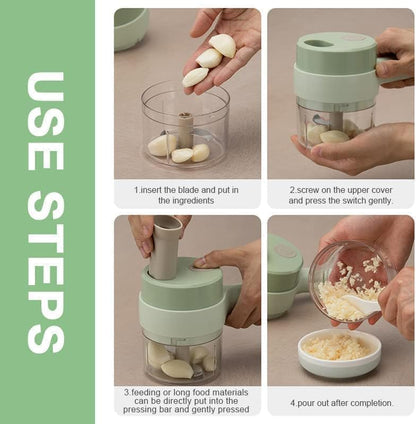 USE STEPS

1.insert the blade and put in the ingredients

2.screw on the upper cover and press the switch gently.

3.feeding or long food materials can be directly put into the pressing bar and gently pressed

4.pour out after completion.